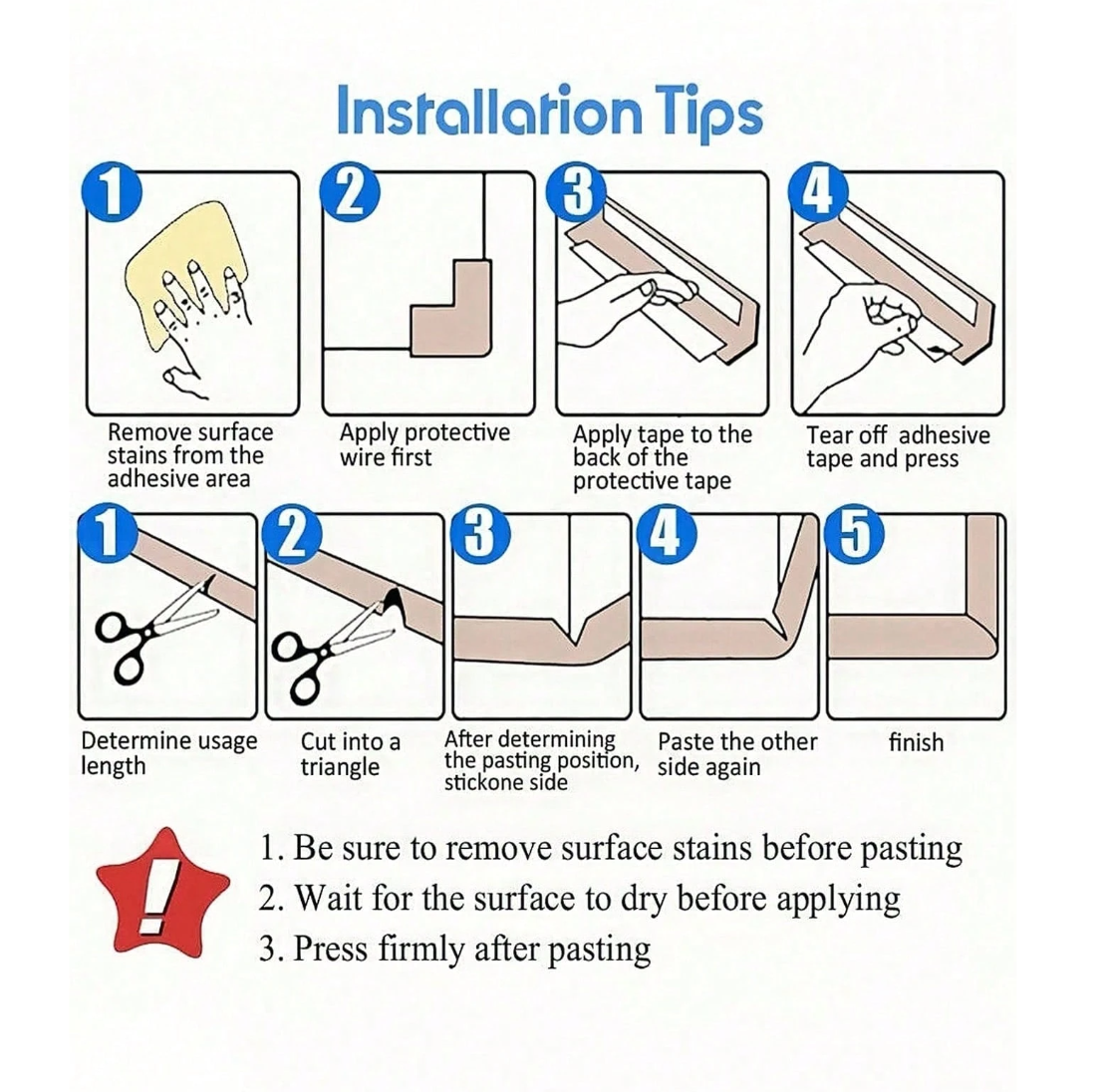 Installation Tips

1
Remove surface stains from the adhesive area

2
Apply protective wire first

3
Apply tape to the back of the protective tape

4
Tear off adhesive tape and press

1
Determine usage length

2
Cut into a triangle

3
After determining the pasting position, stickone side

4
Paste the other side again

5
finish

!
1. Be sure to remove surface stains before pasting
2. Wait for the surface to dry before applying
3. Press firmly after pasting