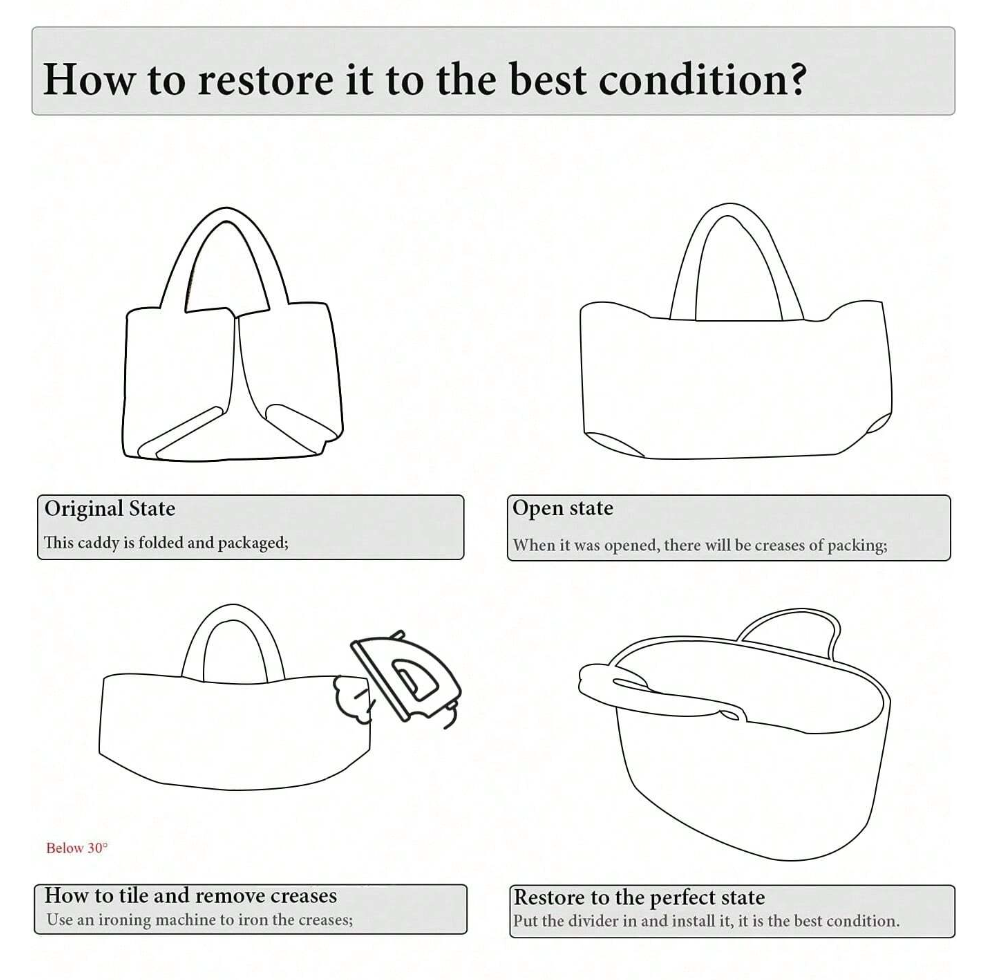 How to restore it to the best condition?

Original State
This caddy is folded and packaged;

Open state
When it was opened, there will be creases of packing;

Below 30°

How to tile and remove creases
Use an ironing machine to iron the creases;

Restore to the perfect state
Put the divider in and install it, it is the best condition.