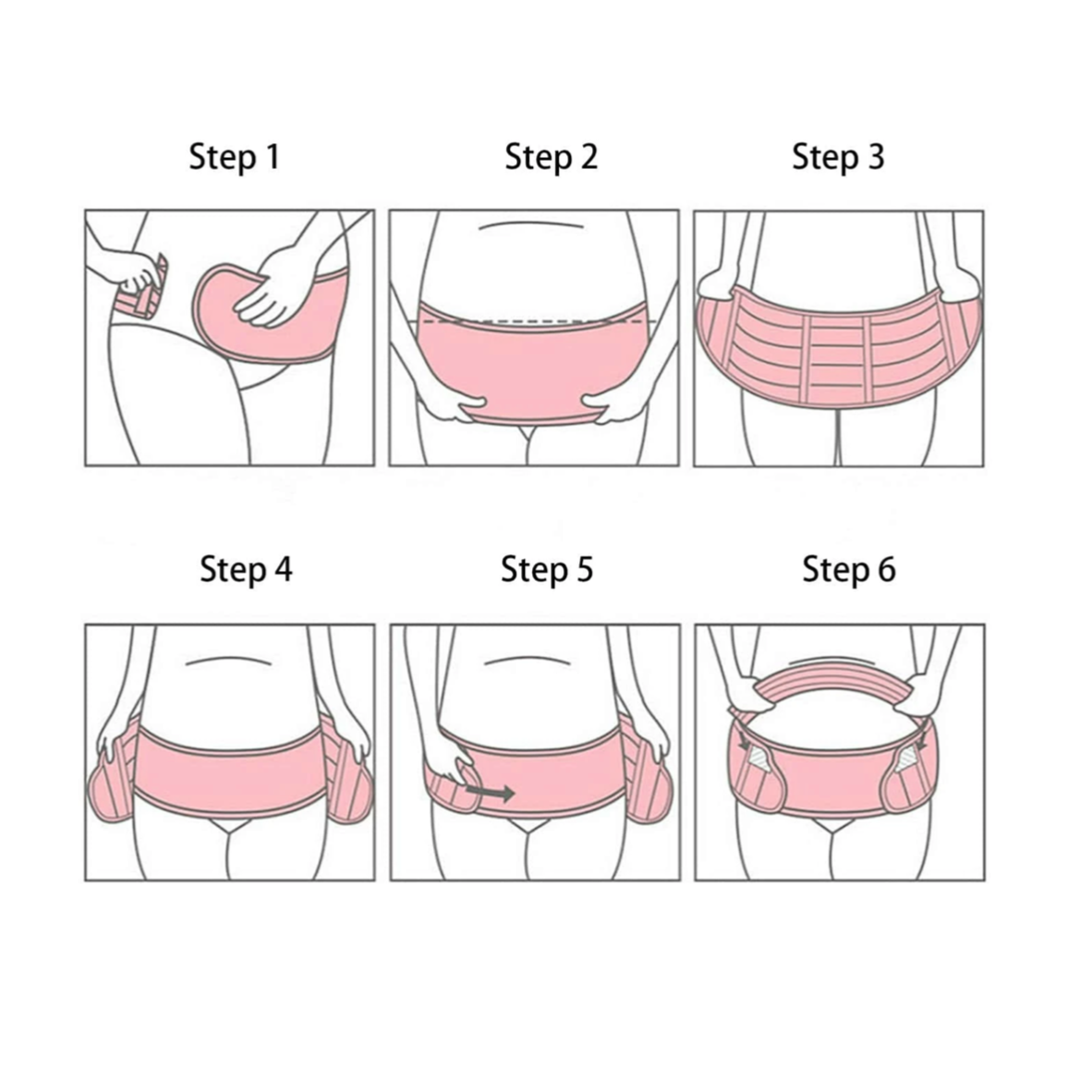 Step 1

Step 2

Step 3

Step 4

Step 5

Step 6