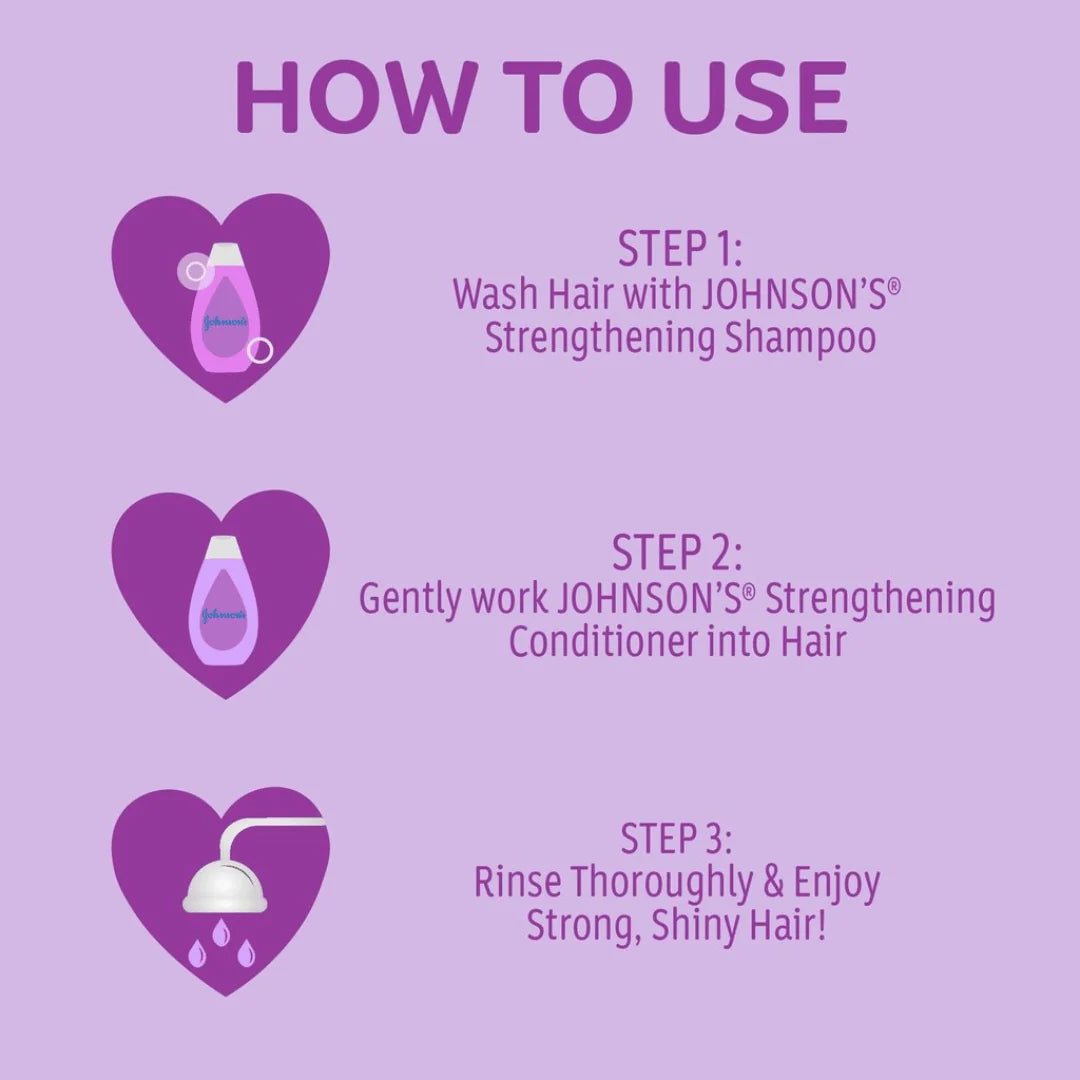 HOW TO USE

Johnson's

STEP 1:
Wash Hair with JOHNSON'S®
Strengthening Shampoo

Johnson's

STEP 2:
Gently work JOHNSON'S® Strengthening
Conditioner into Hair

STEP 3:
Rinse Thoroughly & Enjoy
Strong, Shiny Hair!