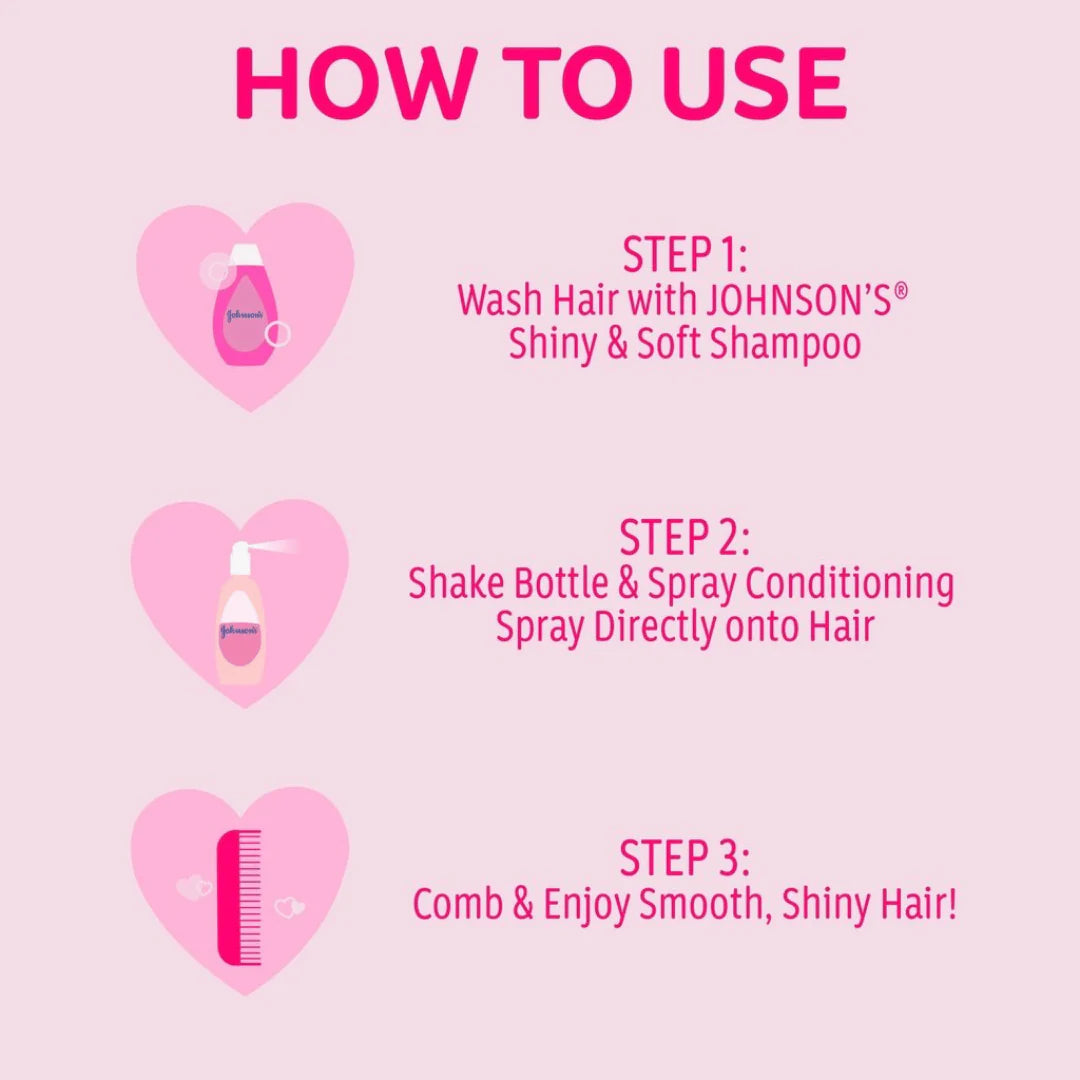 HOW TO USE

Johnson's

STEP 1:
Wash Hair with JOHNSON'S®
Shiny & Soft Shampoo

Johnson's

STEP 2:
Shake Bottle & Spray Conditioning
Spray Directly onto Hair

STEP 3:
Comb & Enjoy Smooth, Shiny Hair!